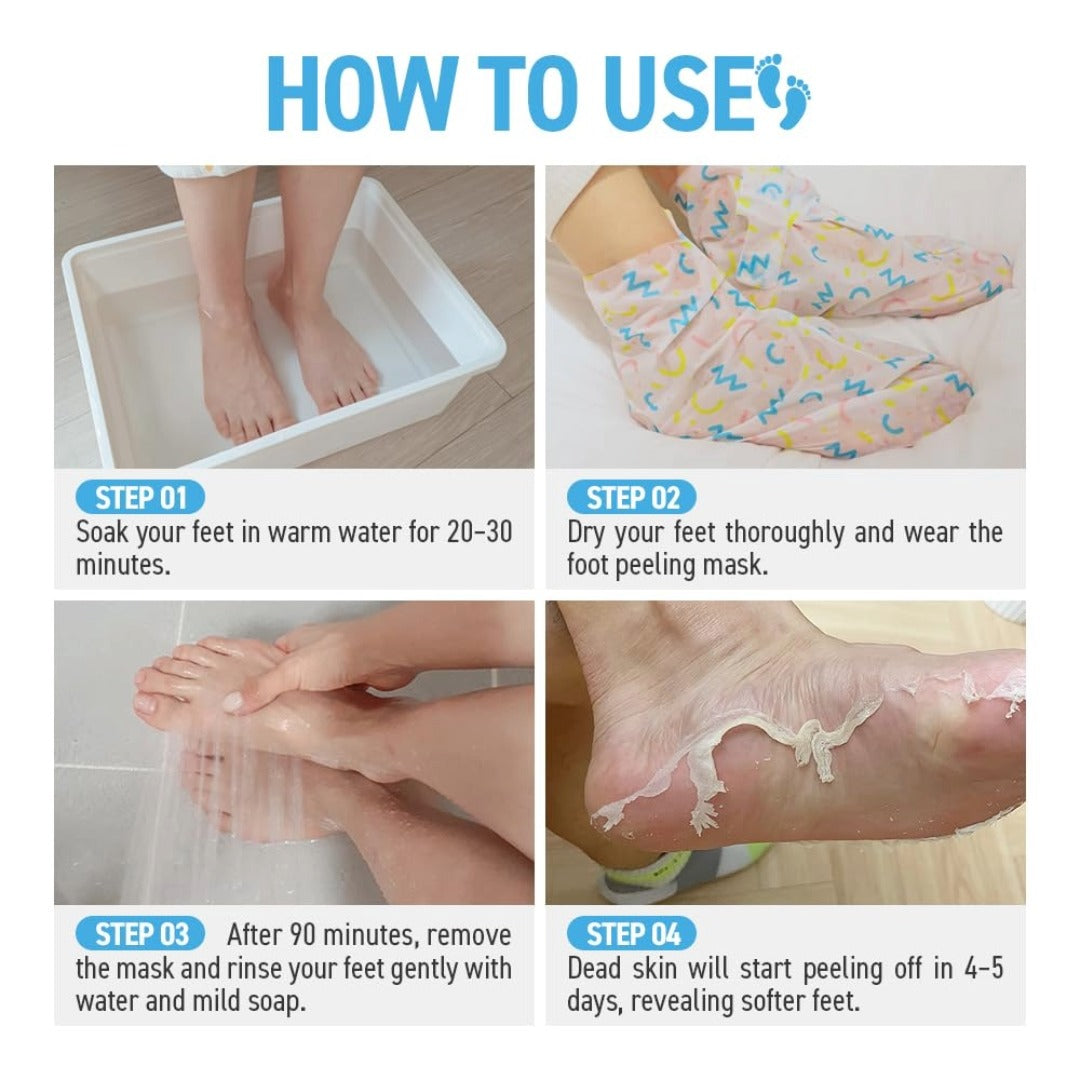 HOW TO USE

STEP 01
Soak your feet in warm water for 20-30 minutes.

STEP 02
Dry your feet thoroughly and wear the foot peeling mask.

STEP 03 After 90 minutes, remove the mask and rinse your feet gently with water and mild soap.

STEP 04
Dead skin will start peeling off in 4-5 days, revealing softer feet.