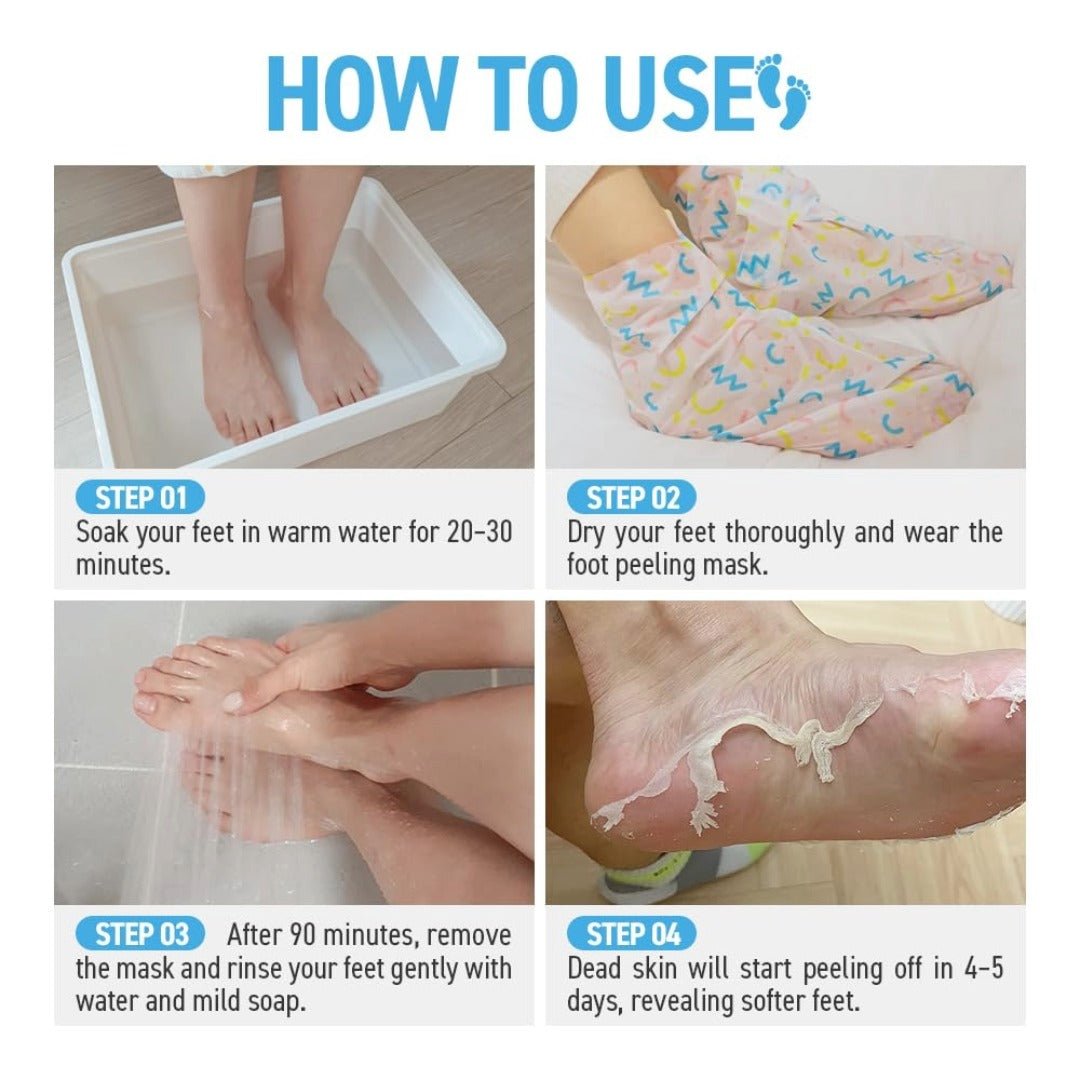 HOW TO USE

STEP 01
Soak your feet in warm water for 20-30 minutes.

STEP 02
Dry your feet thoroughly and wear the foot peeling mask.

STEP 03 After 90 minutes, remove the mask and rinse your feet gently with water and mild soap.

STEP 04
Dead skin will start peeling off in 4-5 days, revealing softer feet.